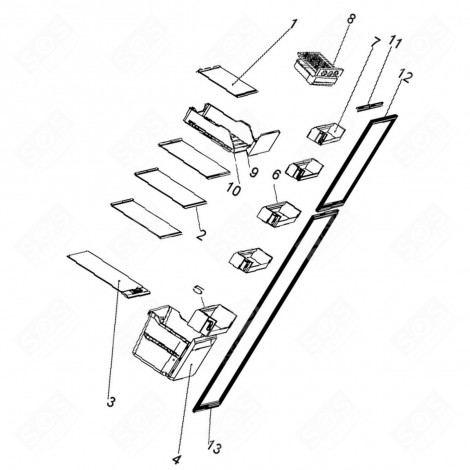 1
8
7
11
12
9
10
6
2
5
3
4
13