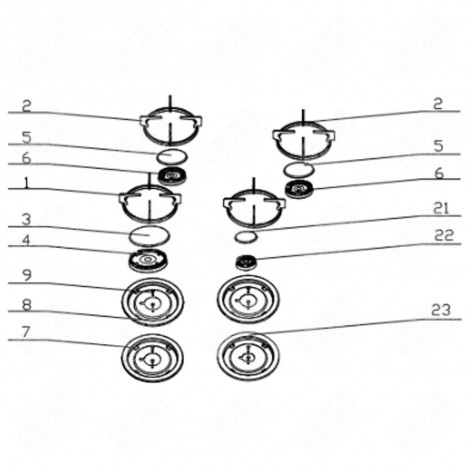 2
5
6
1
3
4
9
8
7
2
5
6
21
22
23