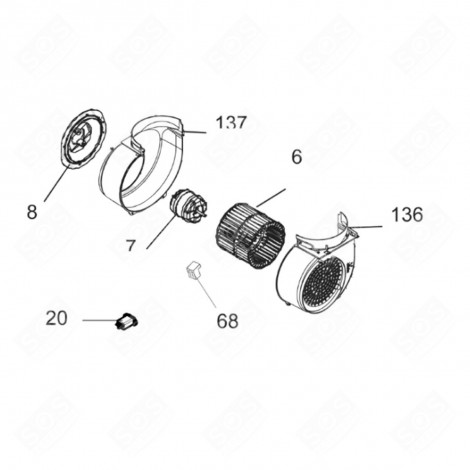 137
6
8
136
7
20
68