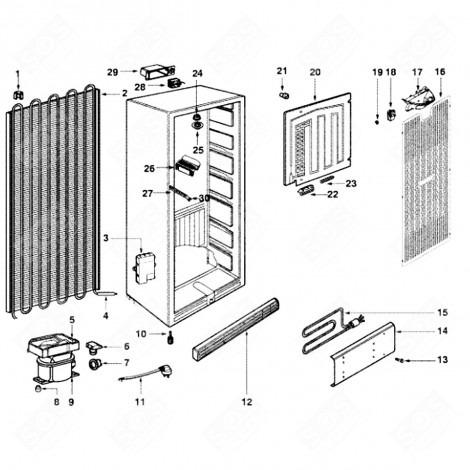 1
29
28
24
2
21
20
19
18
17
16
25
26
27
30
23
22
3
4
5
6
7
8
9
10
11
12
15
14
13