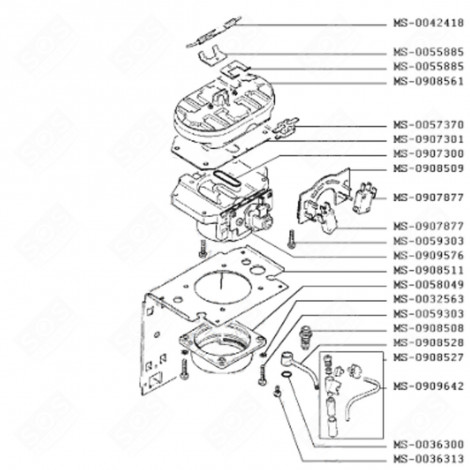 MS-0042418
MS-0055885
MS-0055885
MS-0908561
MS-0057370
MS-0907301
MS-0907300
MS-0908509
MS-0907877
MS-0907877
MS-0059303
MS-0909576
MS-0908511
MS-0058049
MS-0032563
MS-0059303
MS-0908508
MS-0908528
MS-0908527
MS-0909642
MS-0036300
MS-0036313