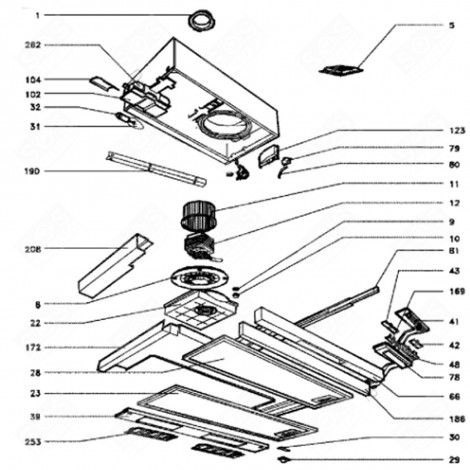 1
282
104
102
32
31
190
208
8
22
172
28
23
39
253
5
123
79
80
11
12
9
10
81
43
169
41
42
48
78
66
186
30
29