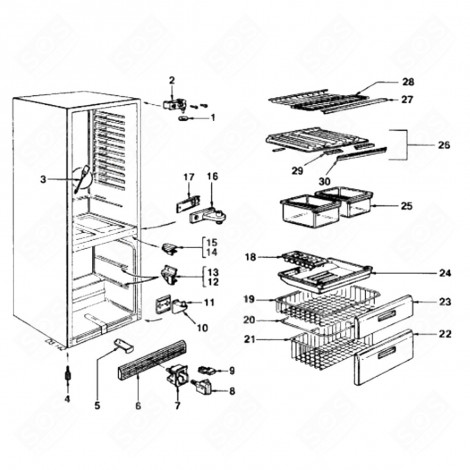 2
1
3
17
16
15
14
13
12
11
10
4
5
6
7
9
8
28
27
26
29
30
25
18
24
19
23
20
22
21