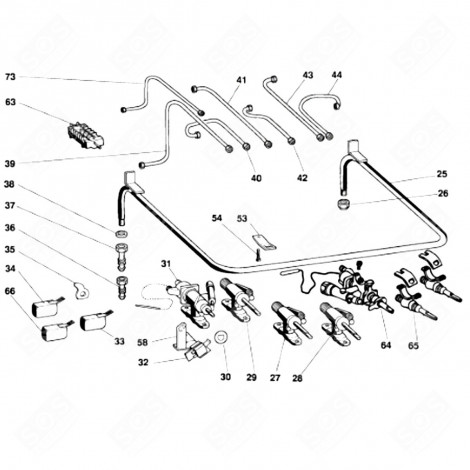 73
63
39
38
37
36
35
34
66
41
43
44
40
42
25
26
54
53
31
33
58
32
30
29
27
28
64
65