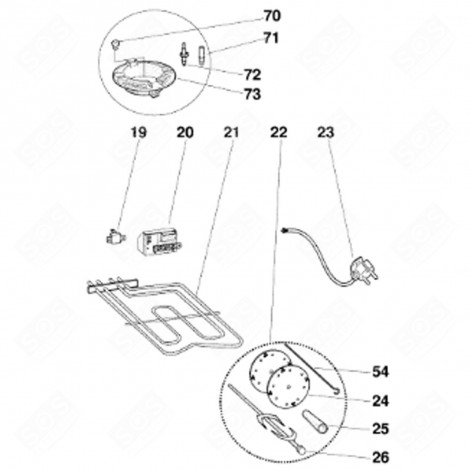 70
71
72
73
19
20
21
22
23
54
24
25
26