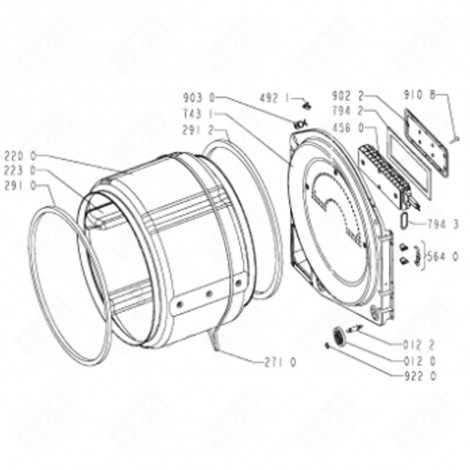 903 0
743 1
291 2
492 1
902 2
794 2
456 0
910 8
220 0
223 0
291 0
794 3
564 0
012 2
012 0
922 0
271 0