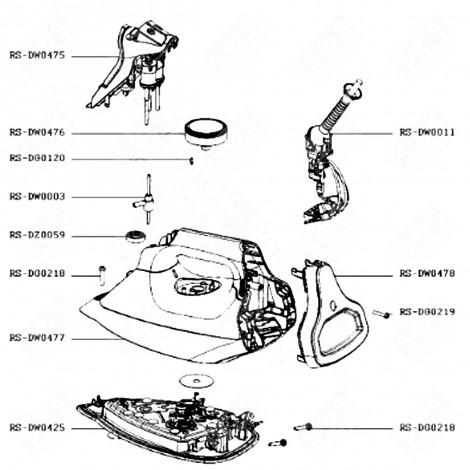 RS-DW0475

RS-DW0476

RS-DG0120

RS-DW0003

RS-DZ0059

RS-DG0218

RS-DW0477

RS-DW0425

RS-DW0011

RS-DW0478

RS-DG0219

RS-DG0218