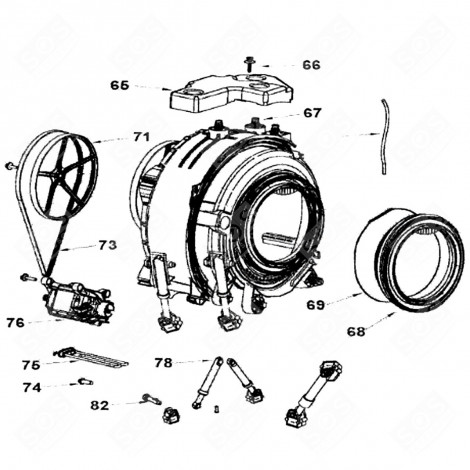 66
65
67
71
73
76
69
68
75
78
74
82