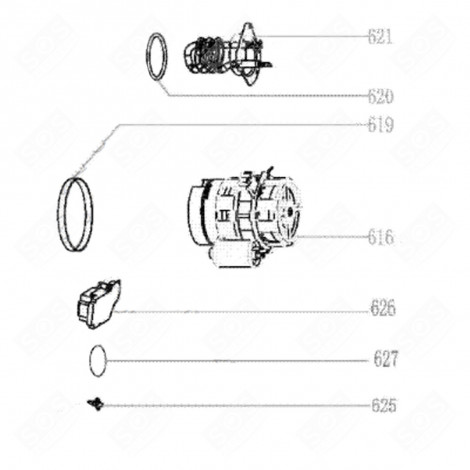 621
620
619
616
626
627
625