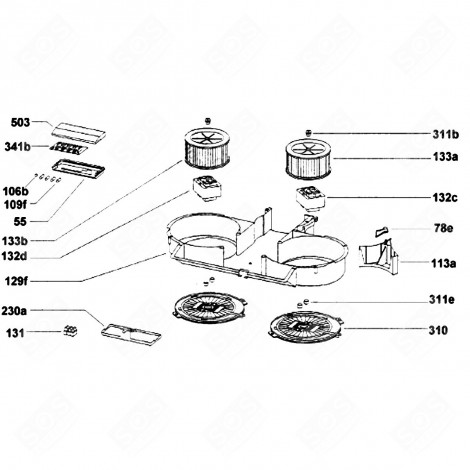 503
341b
106b
109f
55
133b
132d
129f
230a
131
311b
133a
132c
78e
113a
311e
310