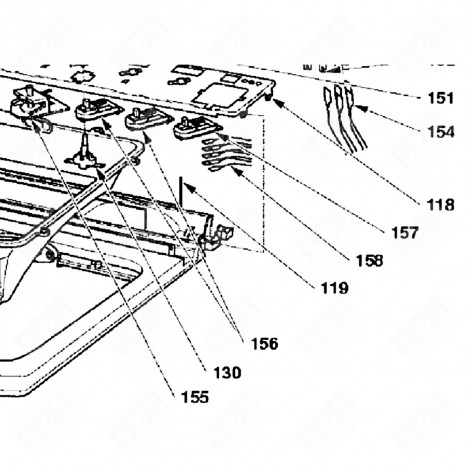 151
154
118
157
158
119
156
130
155