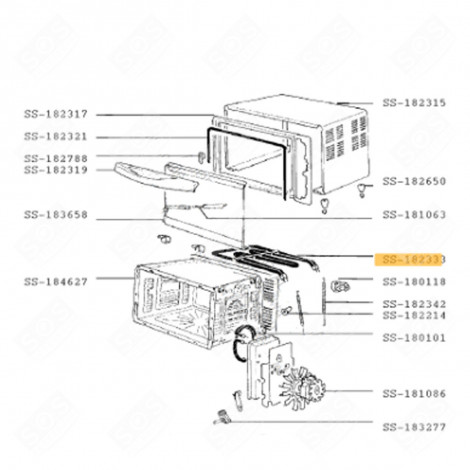 SS-182317
SS-182321
SS-182788
SS-182319
SS-183658
SS-184627
SS-182315
SS-182650
SS-181063
SS-182333
SS-180118
SS-182342
SS-182214
SS-180101
SS-181086
SS-183277