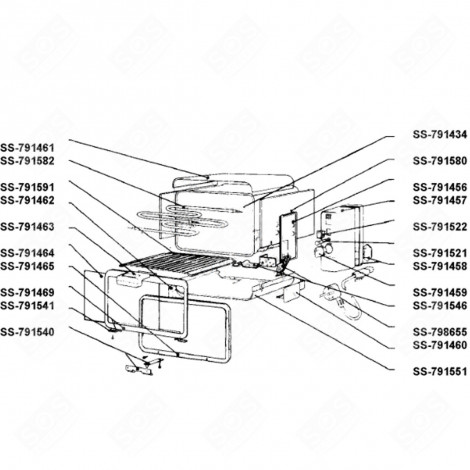 SS-791461
SS-791582
SS-791591
SS-791462
SS-791463
SS-791464
SS-791465
SS-791469
SS-791541
SS-791540

SS-791434
SS-791580
SS-791456
SS-791457
SS-791522
SS-791521
SS-791458
SS-791459
SS-791546
SS-798655
SS-791460
SS-791551