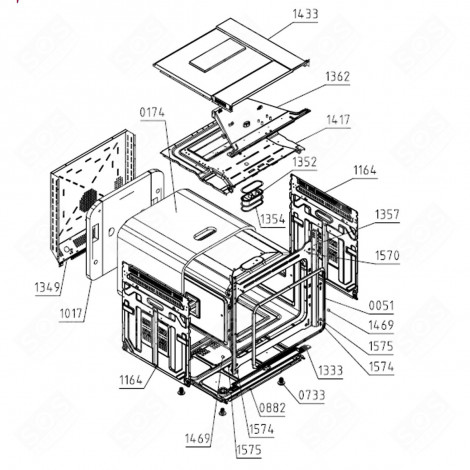 1433
1362
0174
1417
1352
1164
1354
1357
1570
1349
1017
0051
1469
1575
1574
1333
1164
0733
0882
1574
1469
1575