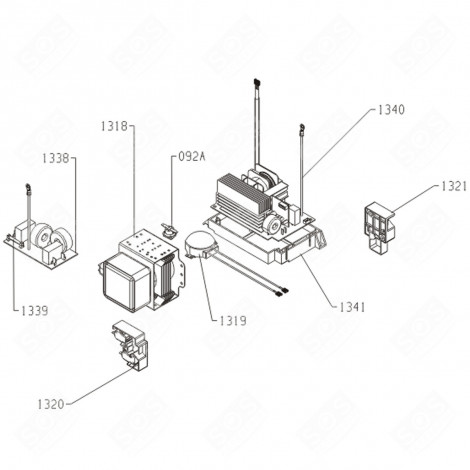 1340
1318
1338
092A
1321
1339
1341
1319
1320