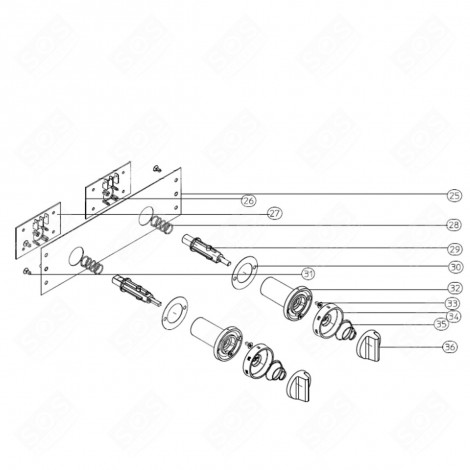 25
26
27
28
29
30
31
32
33
34
35
36