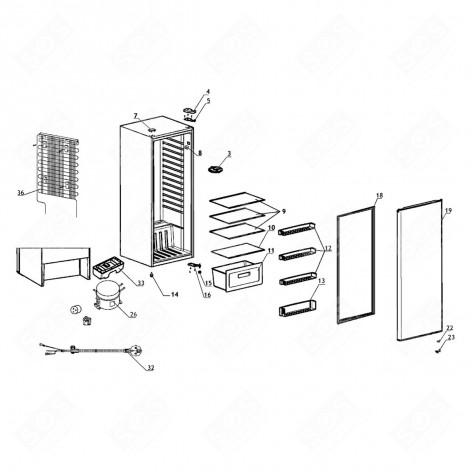 4
5
7
8
3
36
9
10
11
18
19
12
13
33
14
15
16
26
22
23
32