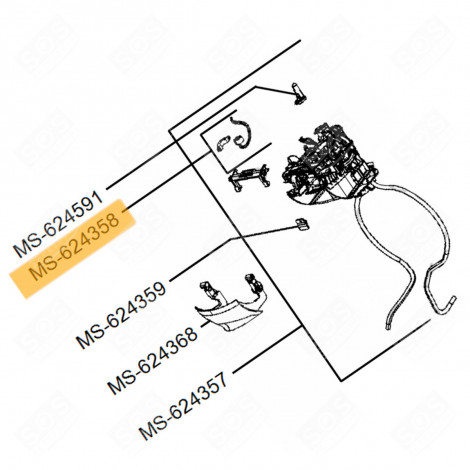 MS-624591
MS-624358
MS-624359
MS-624368
MS-624357